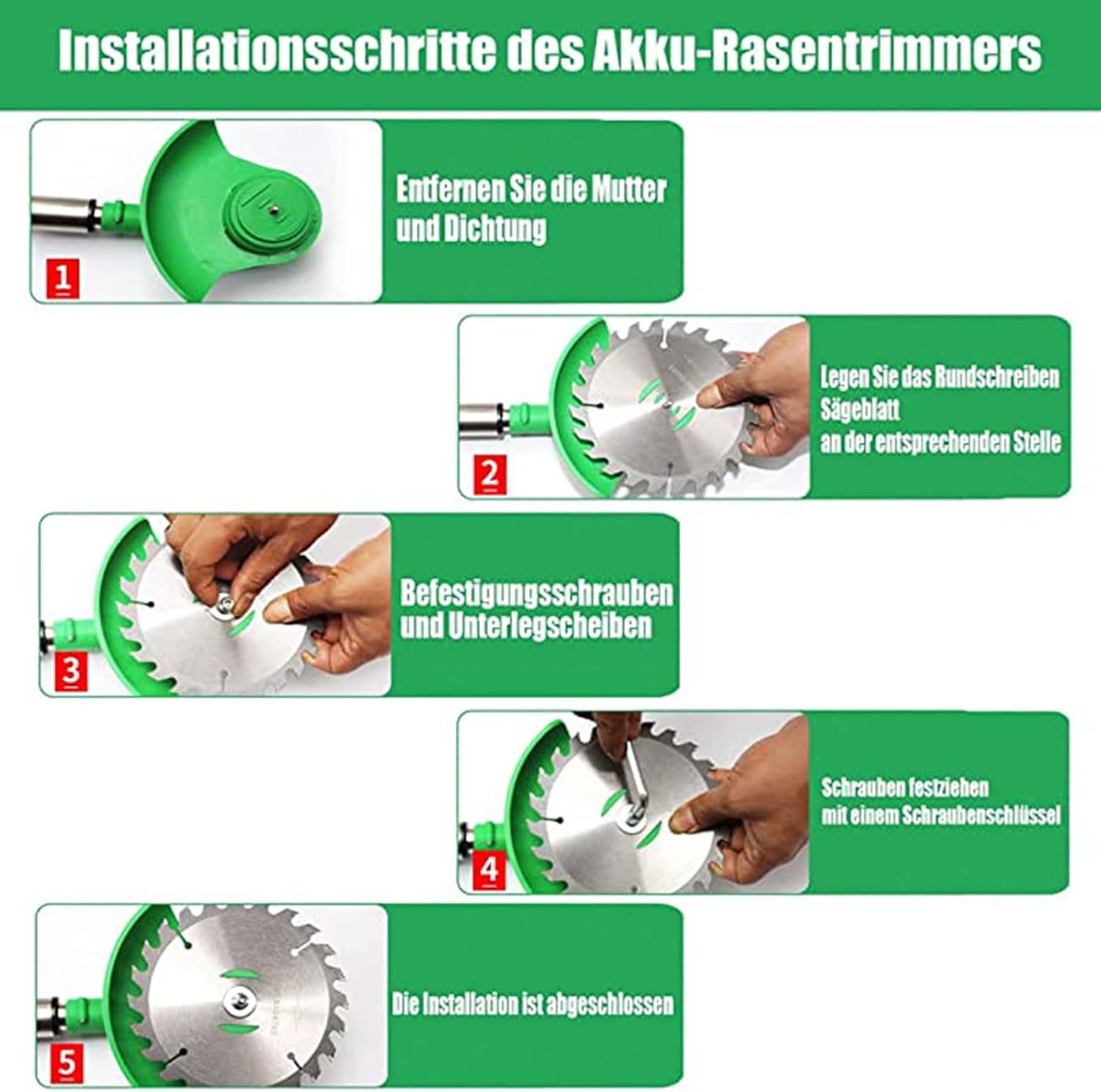 Installationsschritte des Akku-Rasentrimmers

1

Entfernen Sie die Mutter und Dichtung

2

Legen Sie das Rundschreiben Sägeblatt an der entsprechenden Stelle

3

Befestigungsschrauben und Unterlegscheiben

4

Schrauben festziehen mit einem Schraubenschlüssel

5

Die Installation ist abgeschlossen