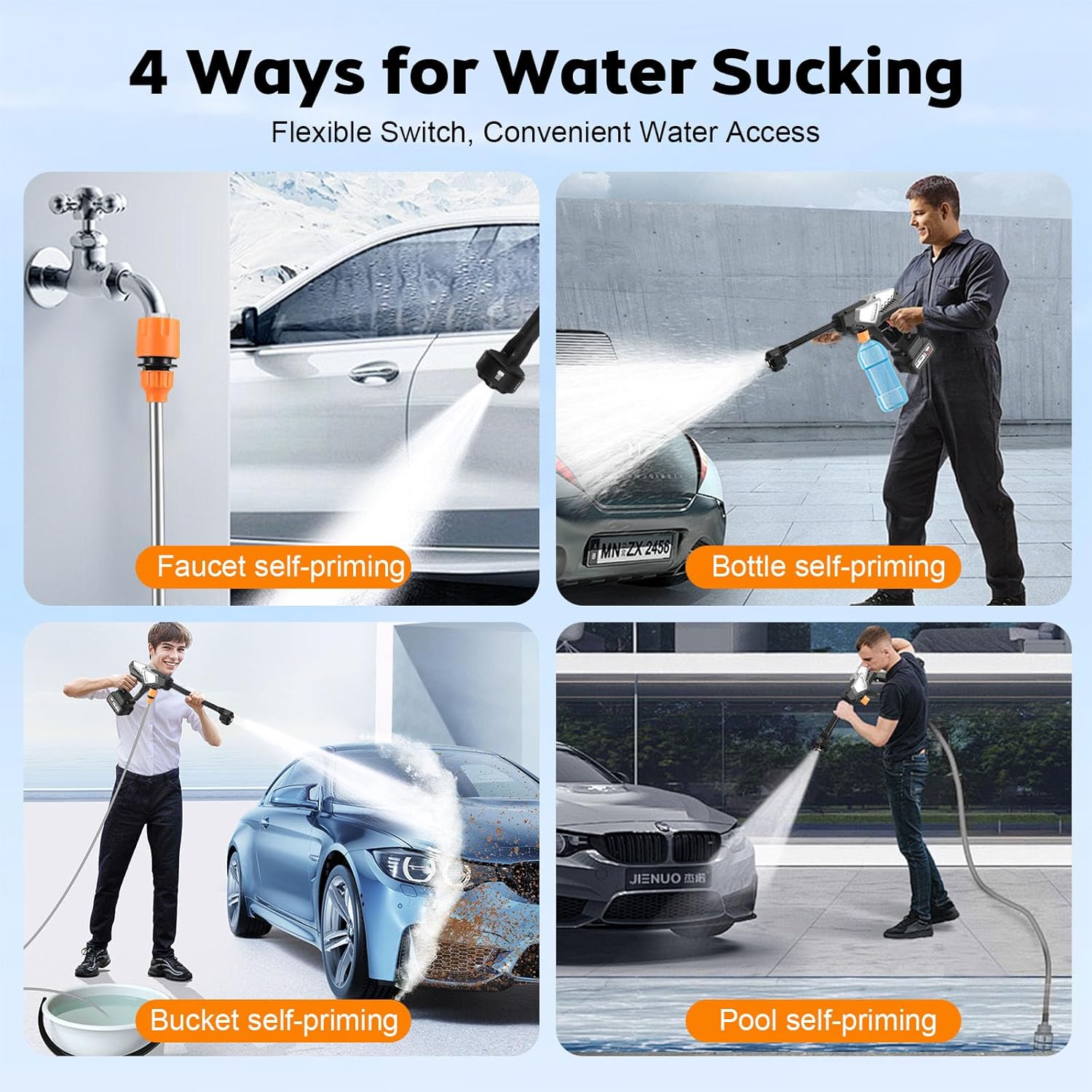 4 Ways for Water Sucking

Flexible Switch, Convenient Water Access

Faucet self-priming

MN ZX 2456

Bottle self-priming

Bucket self-priming

JIENUO 杰诺

Pool self-priming